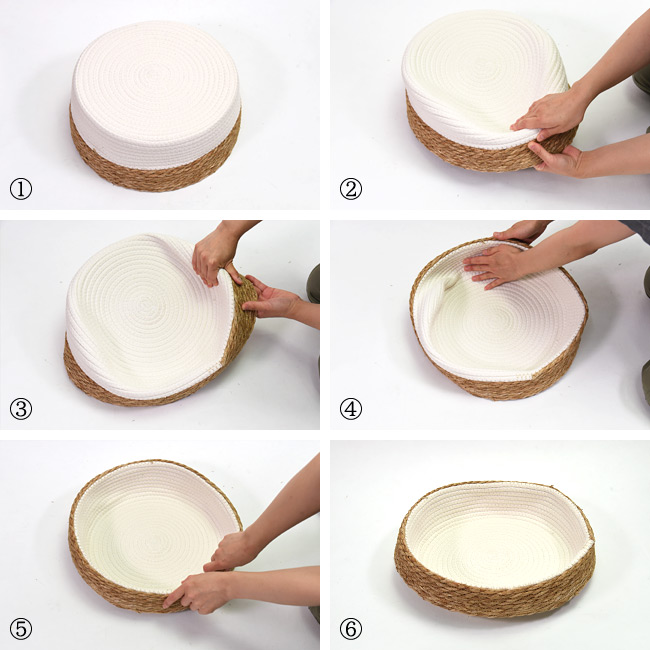 ①

②

③

④

⑤

⑥