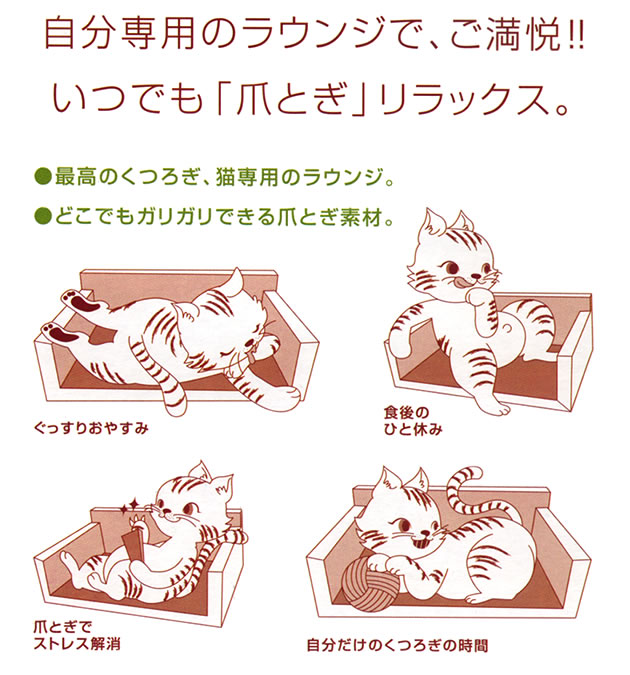 自分専用のラウンジで、ご満悦!!
いつでも「爪とぎ」リラックス。

●最高のくつろぎ、猫専用のラウンジ。
●どこでもガリガリできる爪とぎ素材。

ぐっすりおやすみ

食後の
ひと休み

爪とぎで
ストレス解消

自分だけのくつろぎの時間